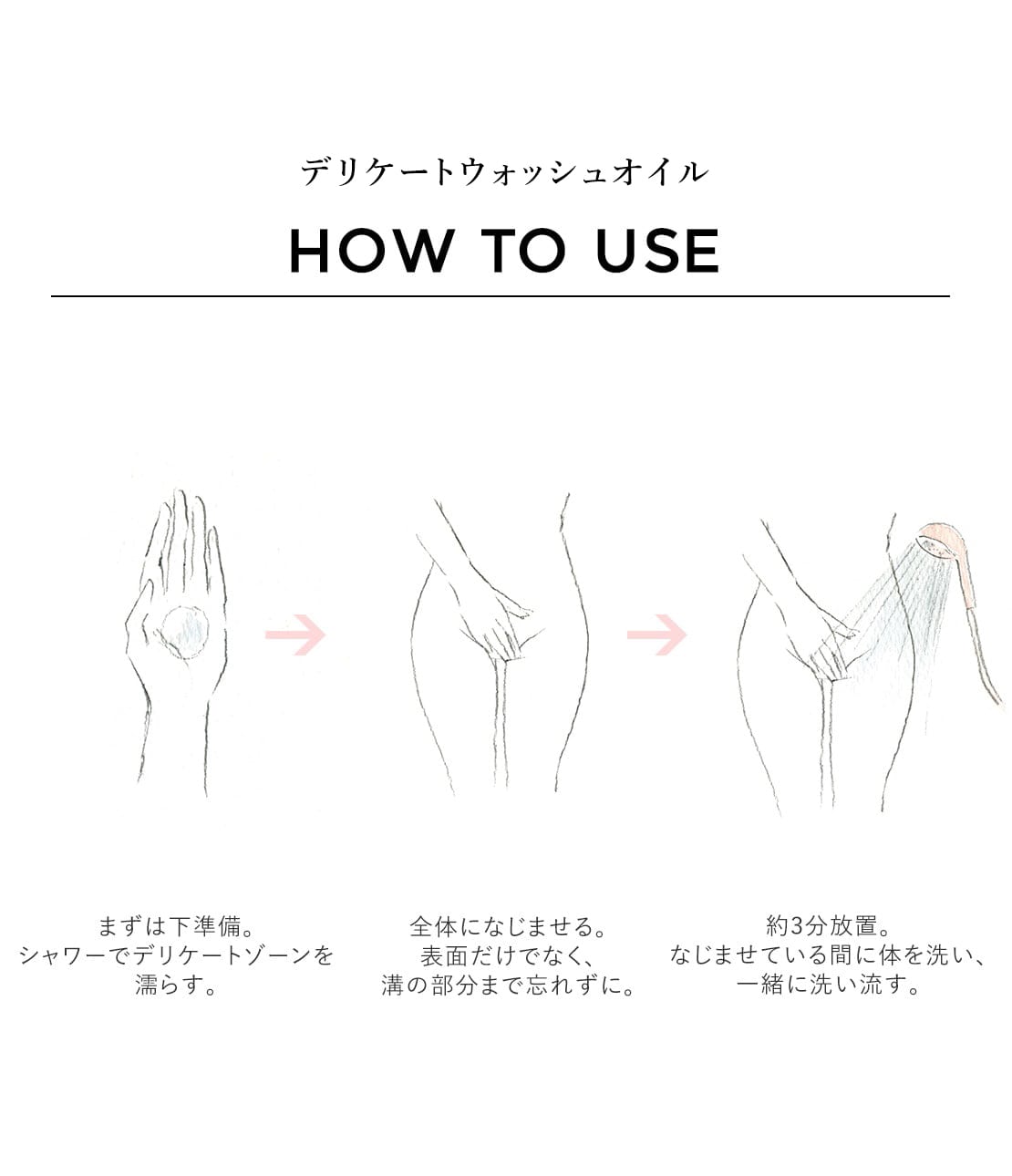 デリケートウォッシュオイル

HOW TO USE

まずは下準備。
シャワーでデリケートゾーンを
濡らす。

全体になじませる。
表面だけでなく、
溝の部分まで忘れずに。

約3分放置。
なじませている間に体を洗い、
一緒に洗い流す。