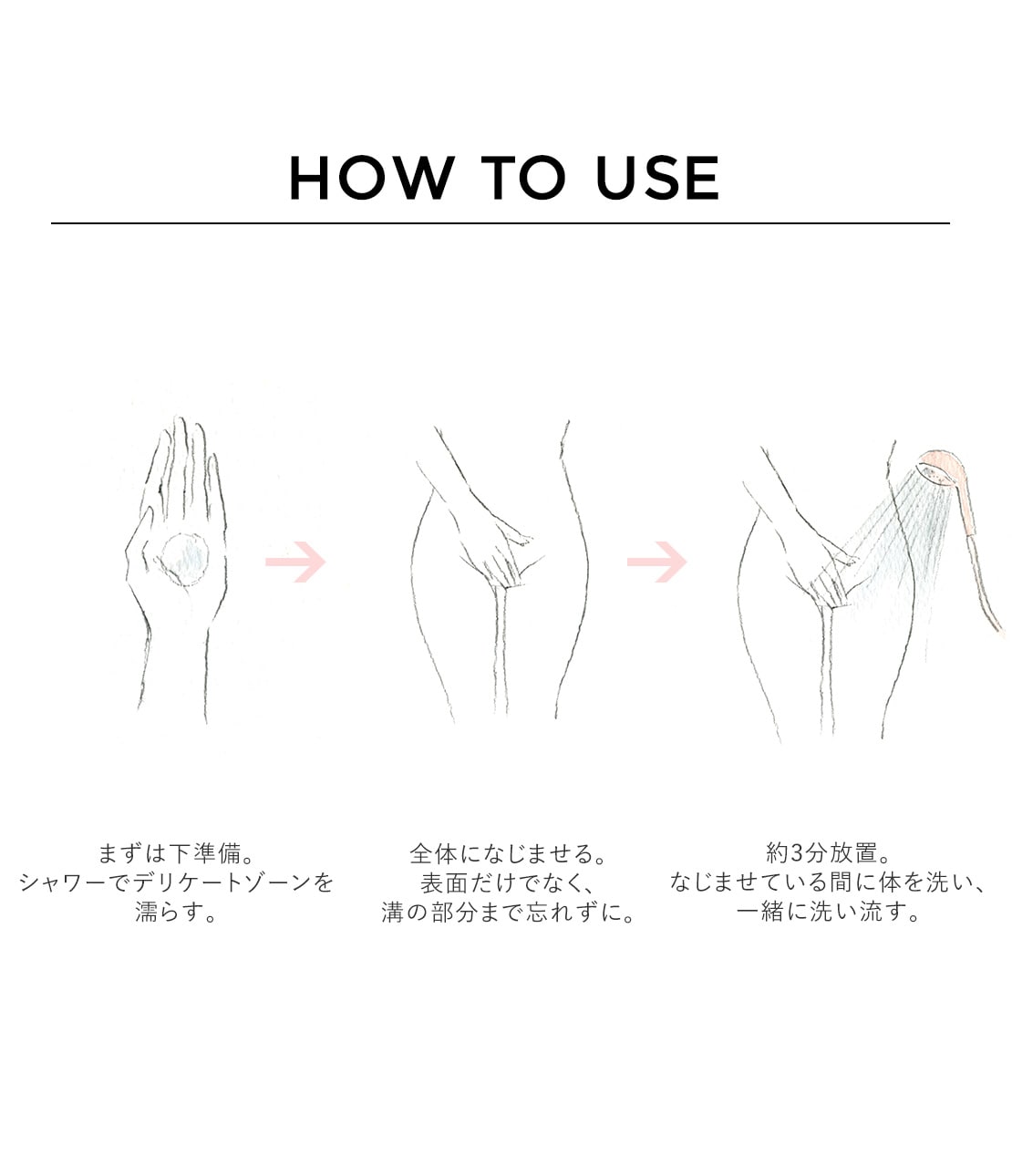 HOW TO USE

まずは下準備。
シャワーでデリケートゾーンを
濡らす。

全体になじませる。
表面だけでなく、
溝の部分まで忘れずに。

約3分放置。
なじませている間に体を洗い、
一緒に洗い流す。