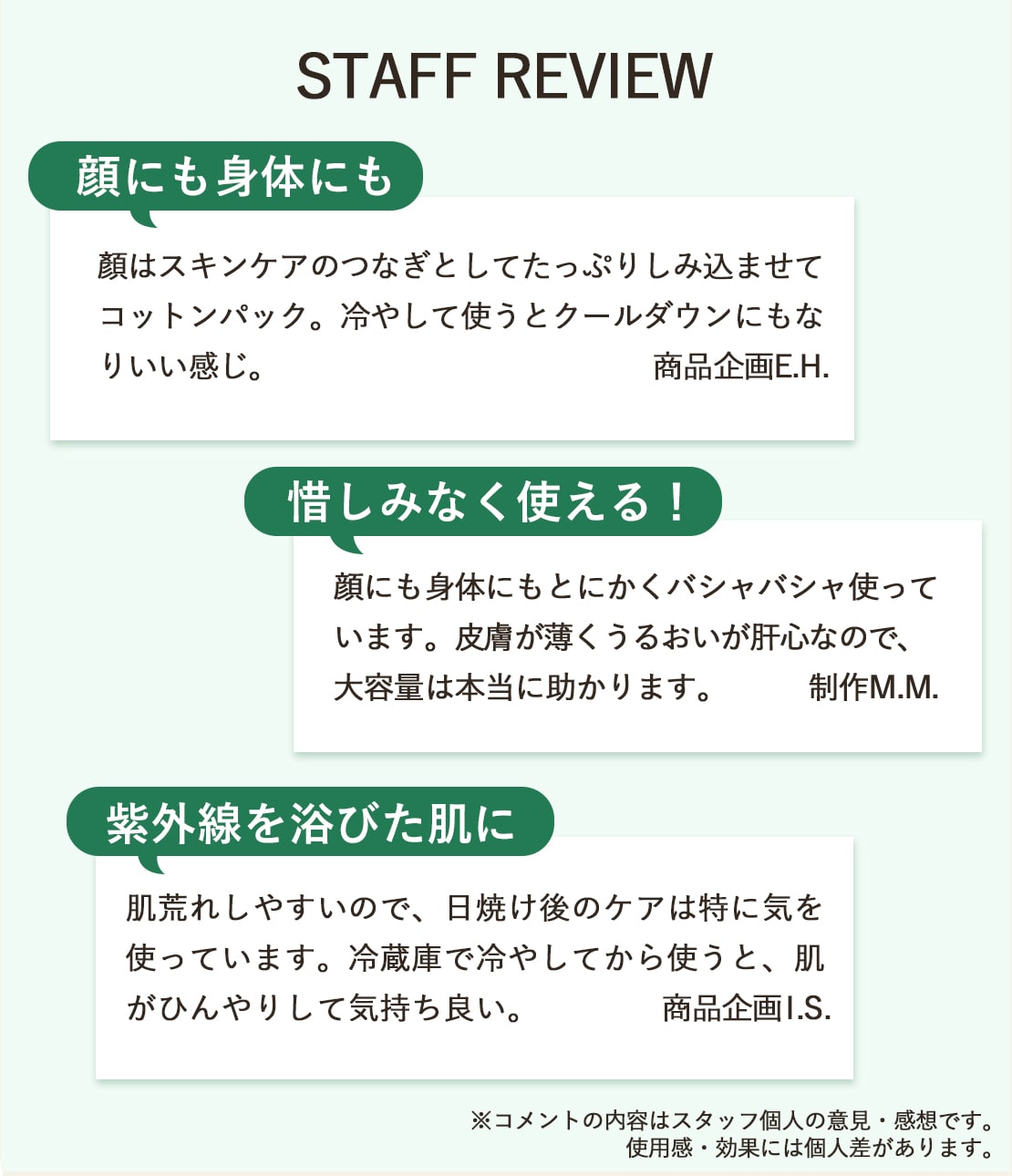 STAFF REVIEW

顔にも身体にも

顔はスキンケアのつなぎとしてたっぷりしみ込ませてコットンパック。冷やして使うとクールダウンにもなりいい感じ。 商品企画E.H.

惜しみなく使える！

顔にも身体にもとにかくバシャバシャ使っています。皮膚が薄くうるおいが肝心なので、大容量は本当に助かります。 制作M.M.

紫外線を浴びた肌に

肌荒れしやすいので、日焼け後のケアは特に気を使っています。冷蔵庫で冷やしてから使うと、肌がひんやりして気持ち良い。 商品企画I.S.

※コメントの内容はスタッフ個人の意見・感想です。
使用感・効果には個人差があります。