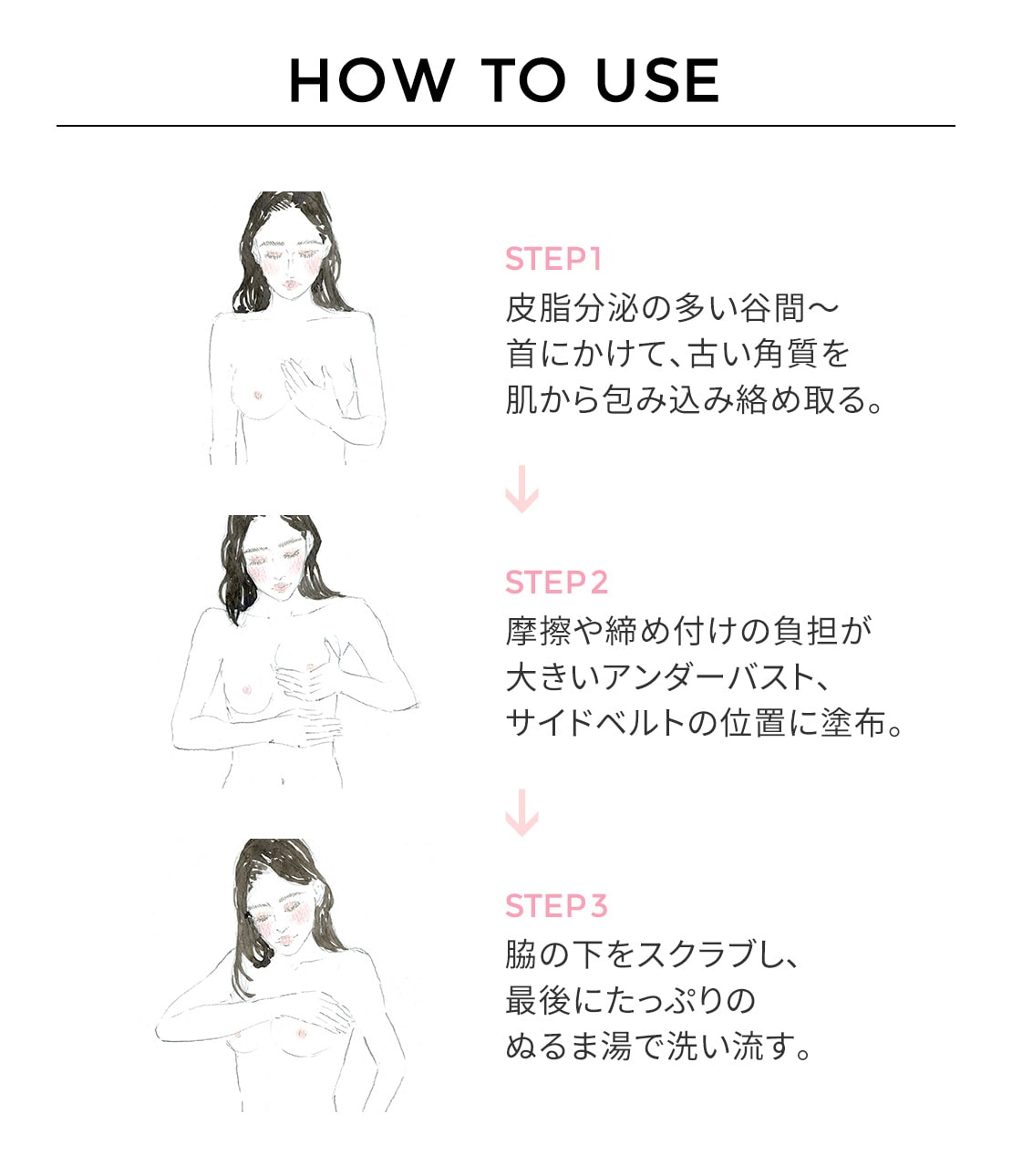 HOW TO USE

STEP1
皮脂分泌の多い谷間〜首にかけて、古い角質を肌から包み込み絡め取る。

↓

STEP2
摩擦や締め付けの負担が大きいアンダーバスト、サイドベルトの位置に塗布。

↓

STEP3
脇の下をスクラブし、最後にたっぷりのぬるま湯で洗い流す。